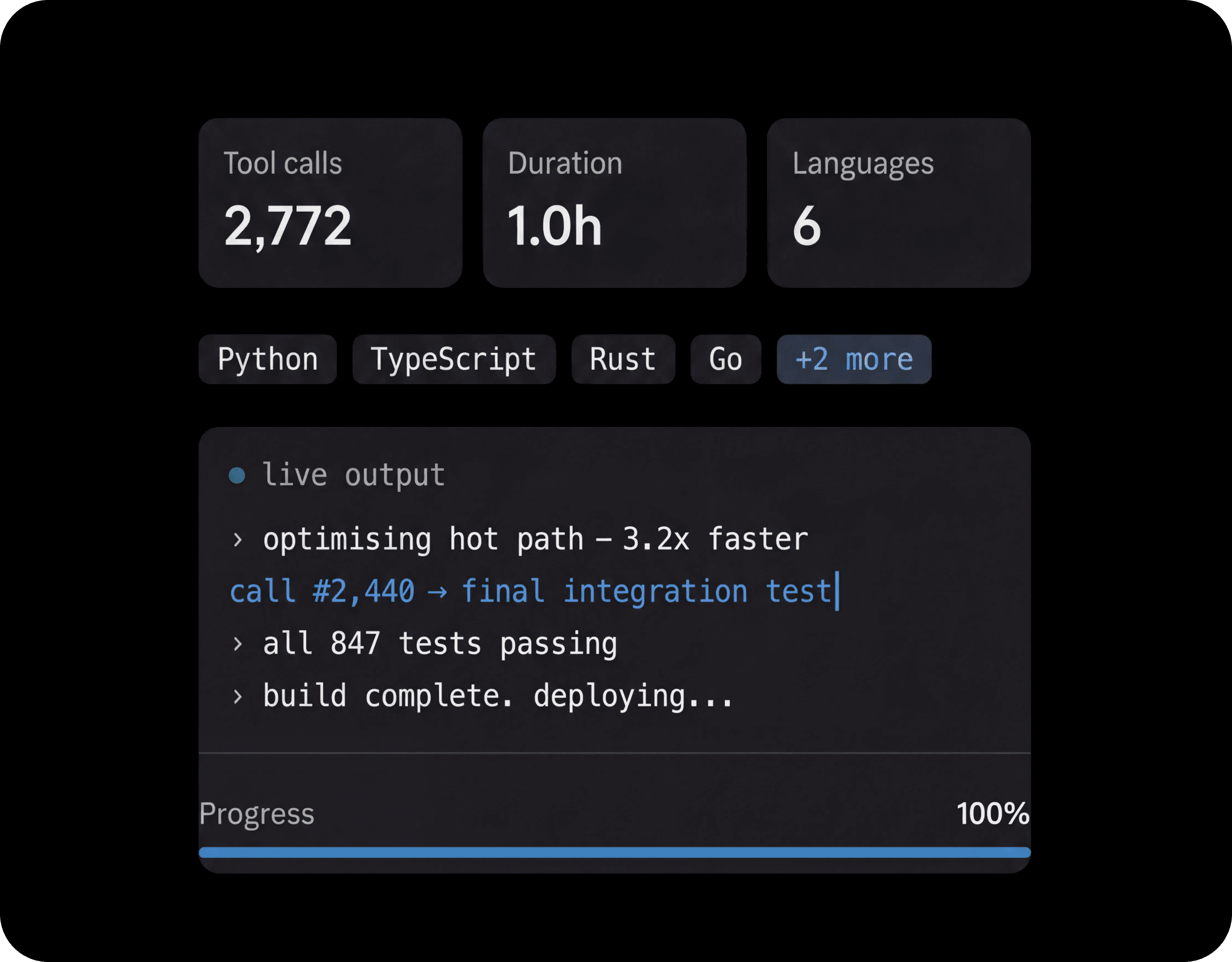 Tool calls
2,772

Duration
1.0h

Languages
6

Python TypeScript Rust Go +2 more

live output

› optimising hot path – 3.2x faster

call #2,440 → final integration test

› all 847 tests passing

› build complete. deploying...

Progress 100%